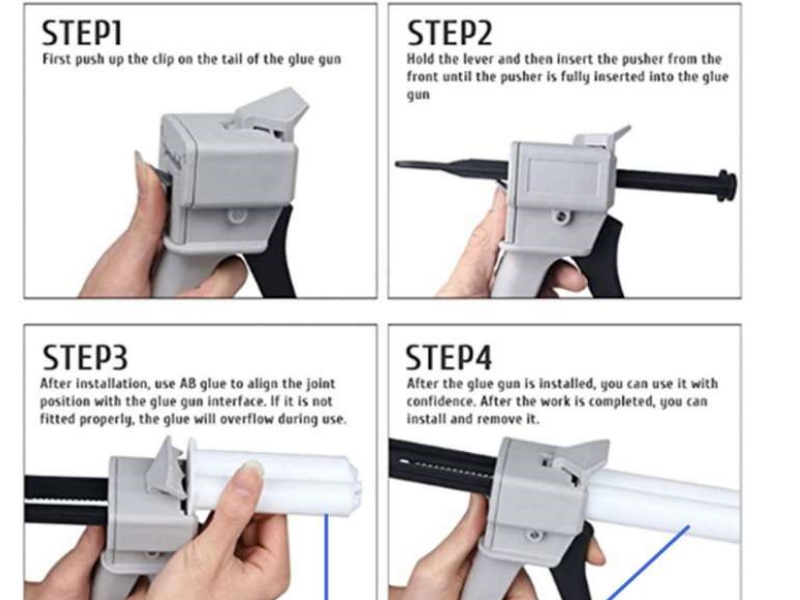 STEP1
First push up the clip on the tail of the glue gun

STEP2
Hold the lever and then insert the pusher from the front until the pusher is fully inserted into the glue gun

STEP3
After installation, use AB glue to align the joint position with the glue gun interface. If it is not fitted properly, the glue will overflow during use.

STEP4
After the glue gun is installed, you can use it with confidence. After the work is completed, you can install and remove it.