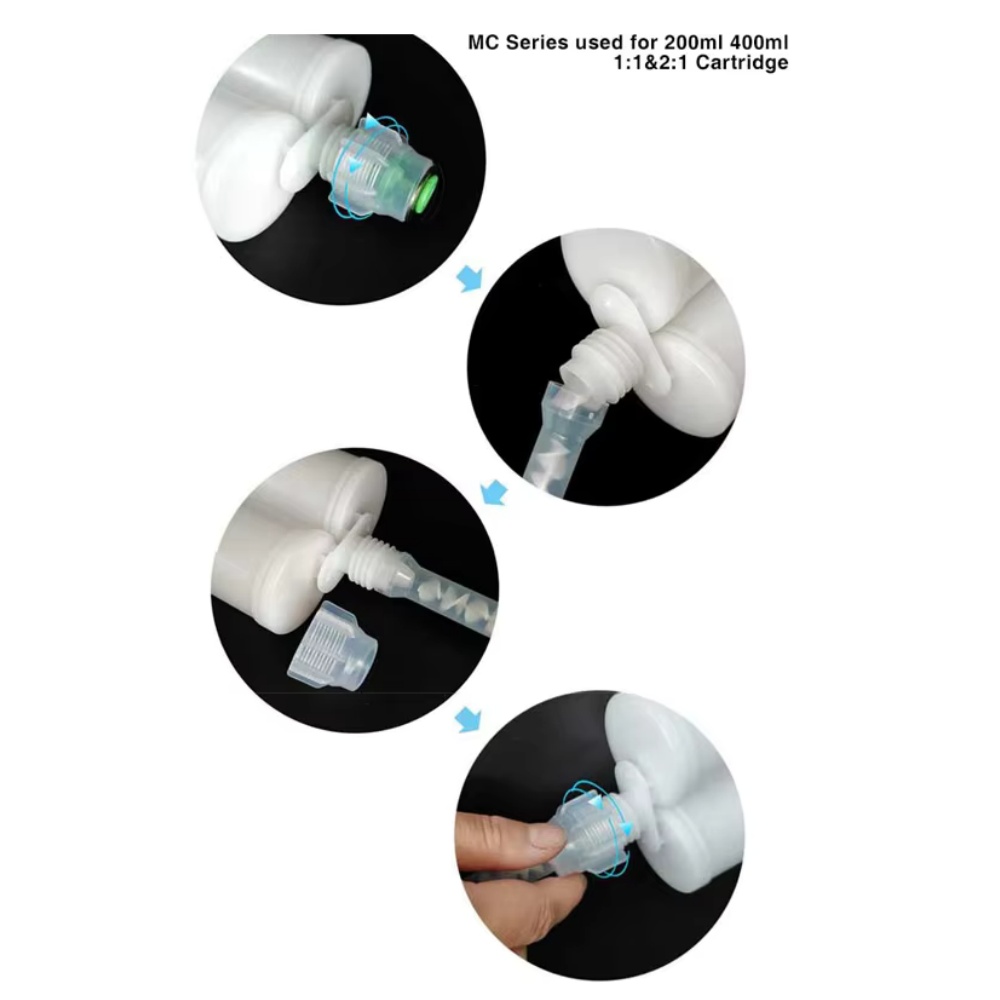 MC Series used for 200ml 400ml
1:1&2:1 Cartridge